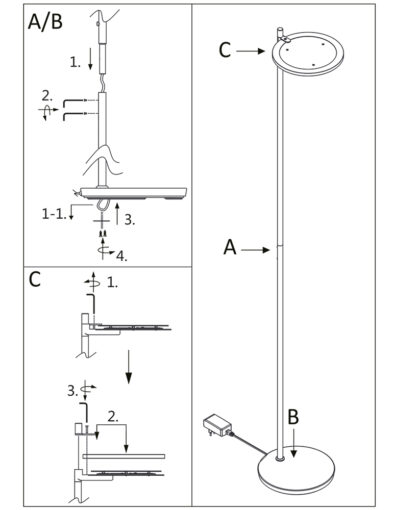 A/B

1.

2.

1-1.

3.

4.

C

1.

3.

2.

C

A

B