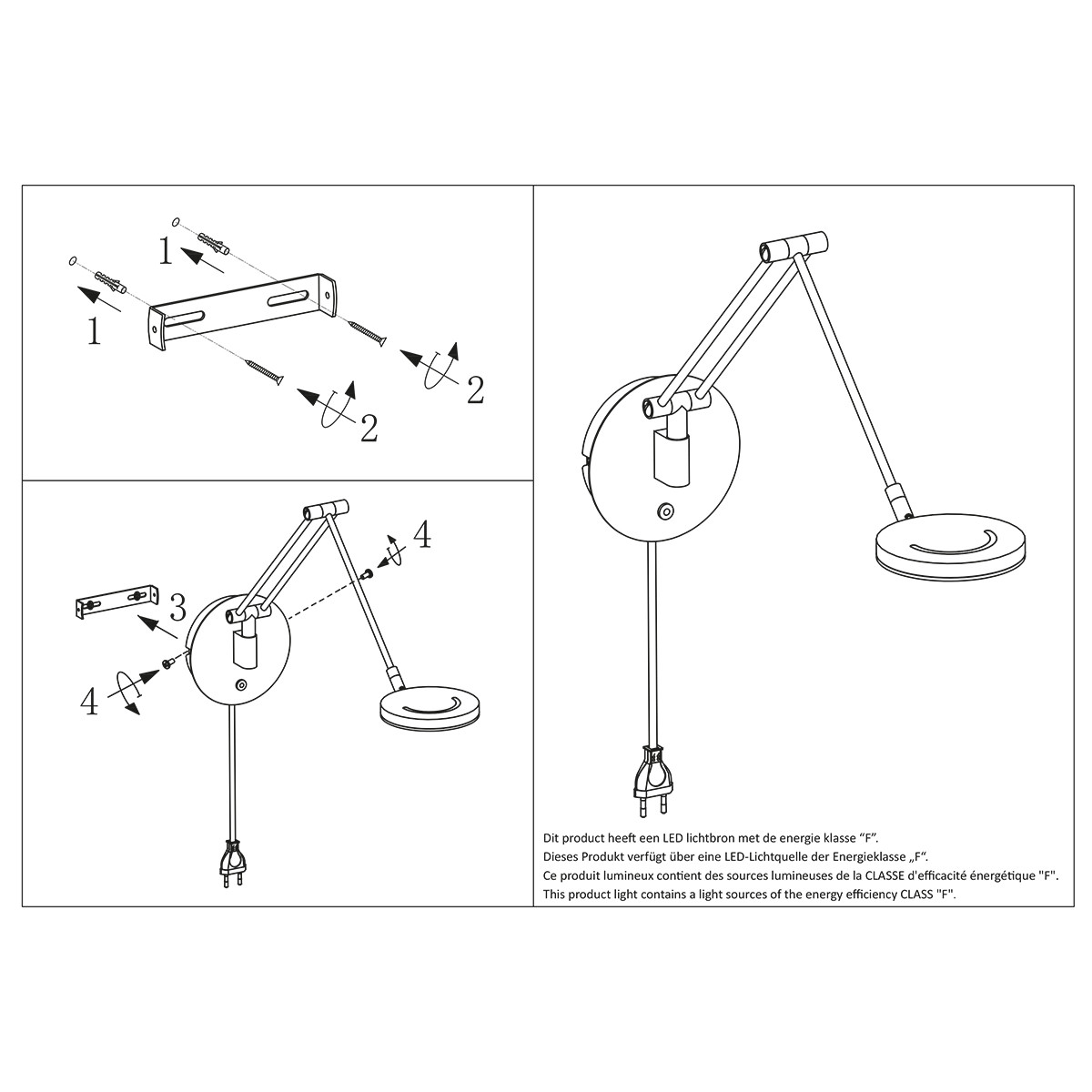 1

1

2

2

3

4

4

Dit product heeft een LED lichtbron met de energie klasse "F".
Dieses Produkt verfügt über eine LED-Lichtquelle der Energieklasse „F".
Ce produit lumineux contient des sources lumineuses de la CLASSE d'efficacité énergétique "F".
This product light contains a light sources of the energy efficiency CLASS "F".