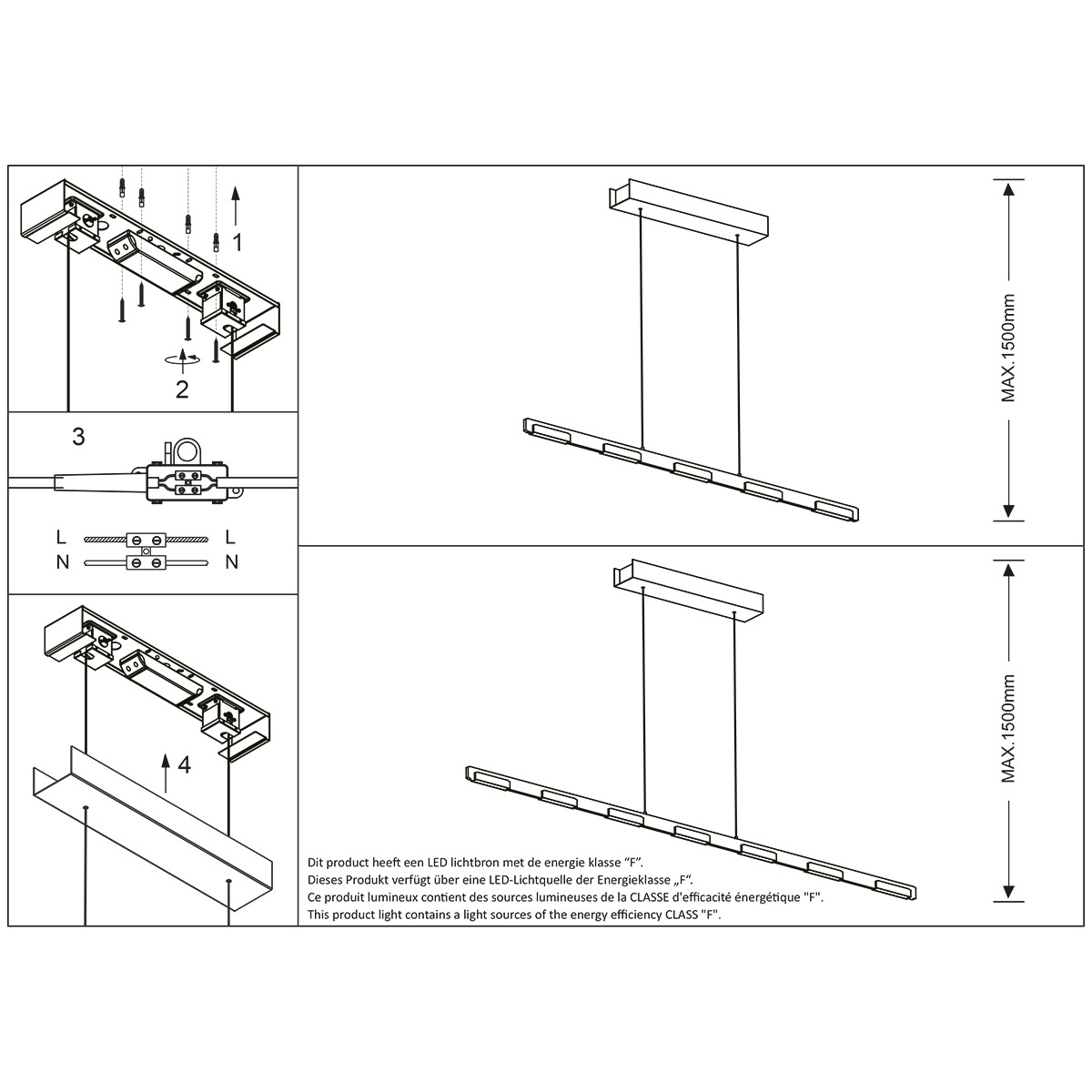 1

2

3

L L
N N

4

MAX.1500mm

MAX.1500mm

Dit product heeft een LED lichtbron met de energie klasse "F".
Dieses Produkt verfügt über eine LED-Lichtquelle der Energieklasse „F".
Ce produit lumineux contient des sources lumineuses de la CLASSE d'efficacité énergétique "F".
This product light contains a light sources of the energy efficiency CLASS "F".