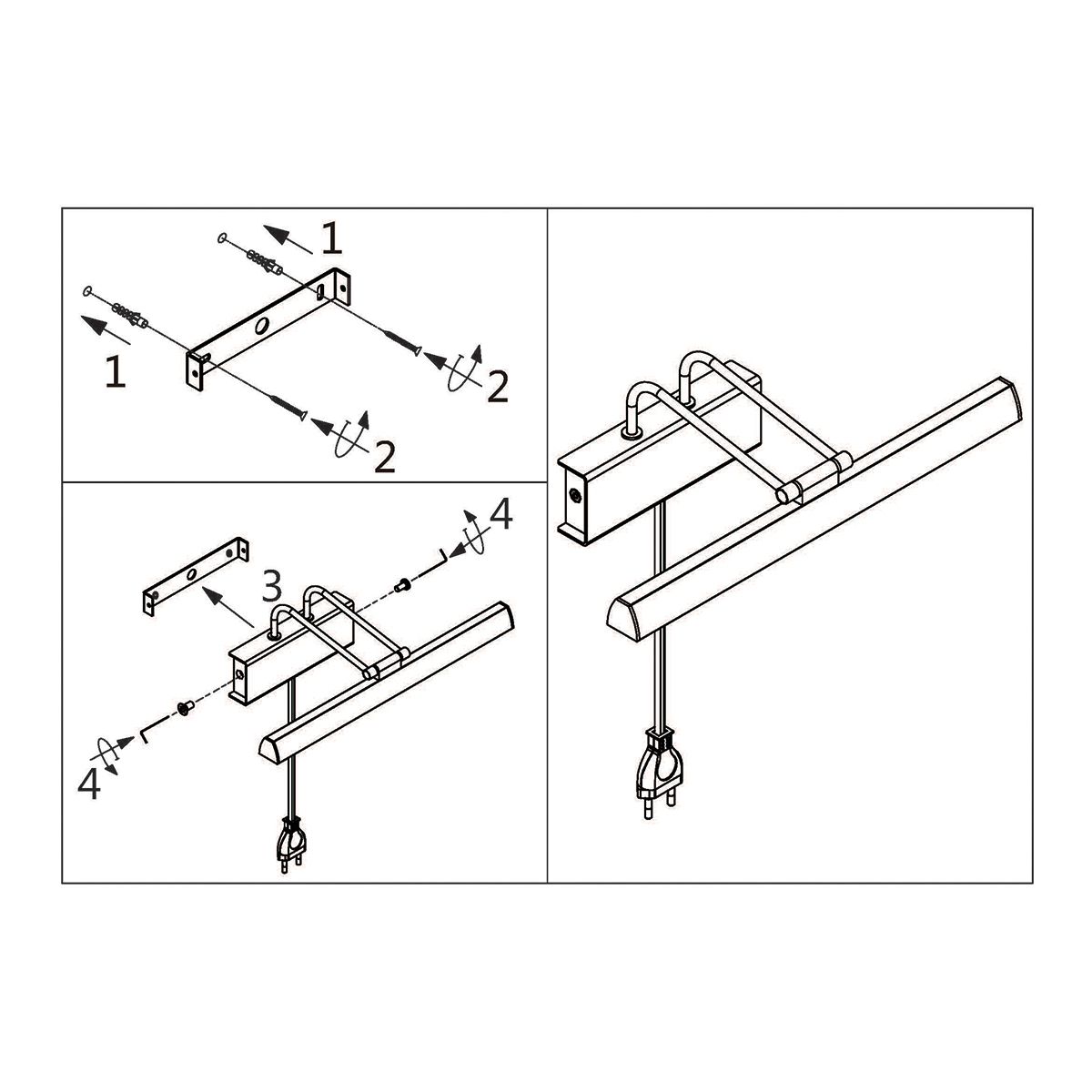 1
1
2
2
4
3
4