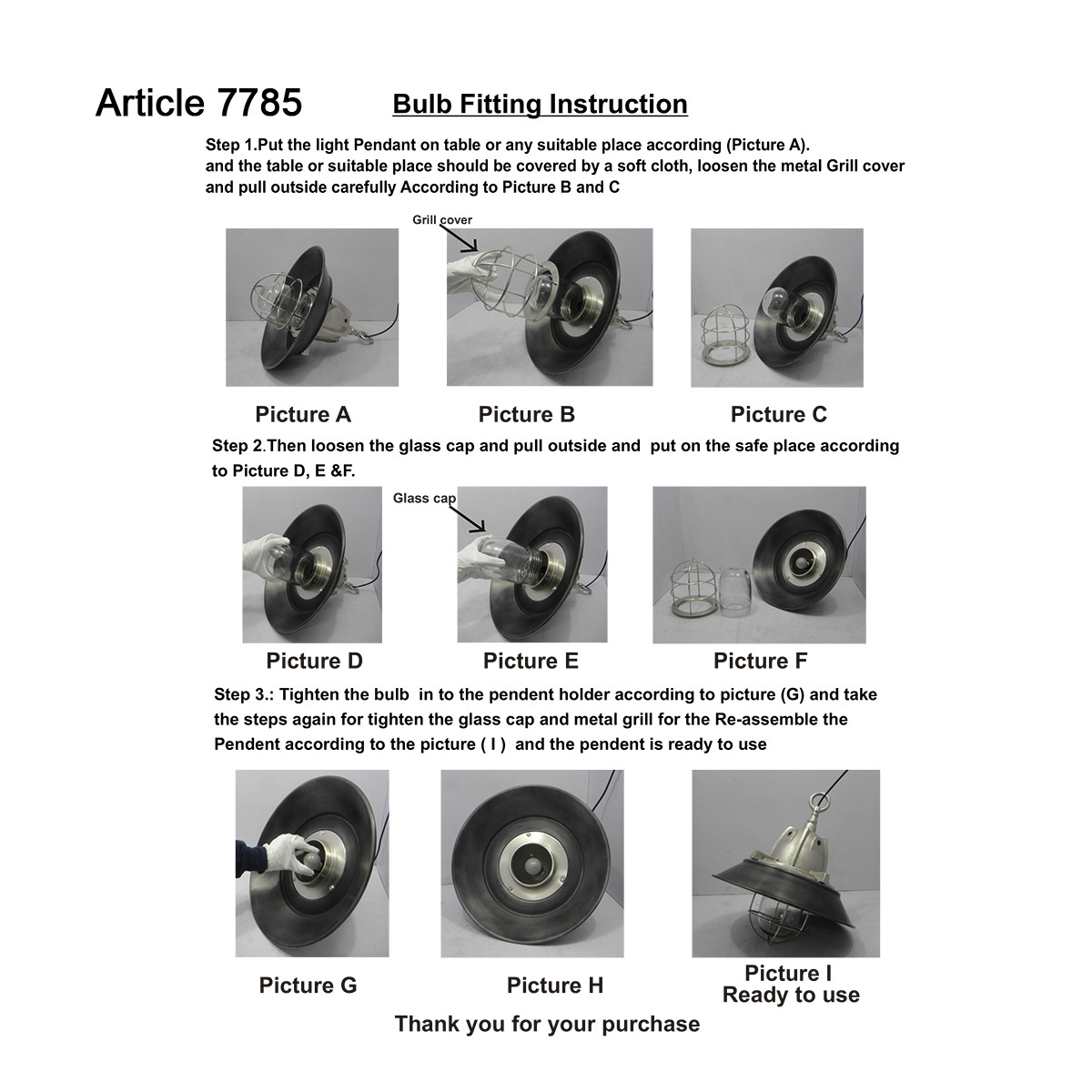 Article 7785

Bulb Fitting Instruction

Step 1.Put the light Pendant on table or any suitable place according (Picture A). and the table or suitable place should be covered by a soft cloth, loosen the metal Grill cover and pull outside carefully According to Picture B and C

Grill cover

Picture A

Picture B

Picture C

Step 2.Then loosen the glass cap and pull outside and put on the safe place according to Picture D, E &F.

Glass cap

Picture D

Picture E

Picture F

Step 3.: Tighten the bulb in to the pendent holder according to picture (G) and take the steps again for tighten the glass cap and metal grill for the Re-assemble the Pendent according to the picture ( I ) and the pendent is ready to use

Picture G

Picture H

Picture I
Ready to use

Thank you for your purchase