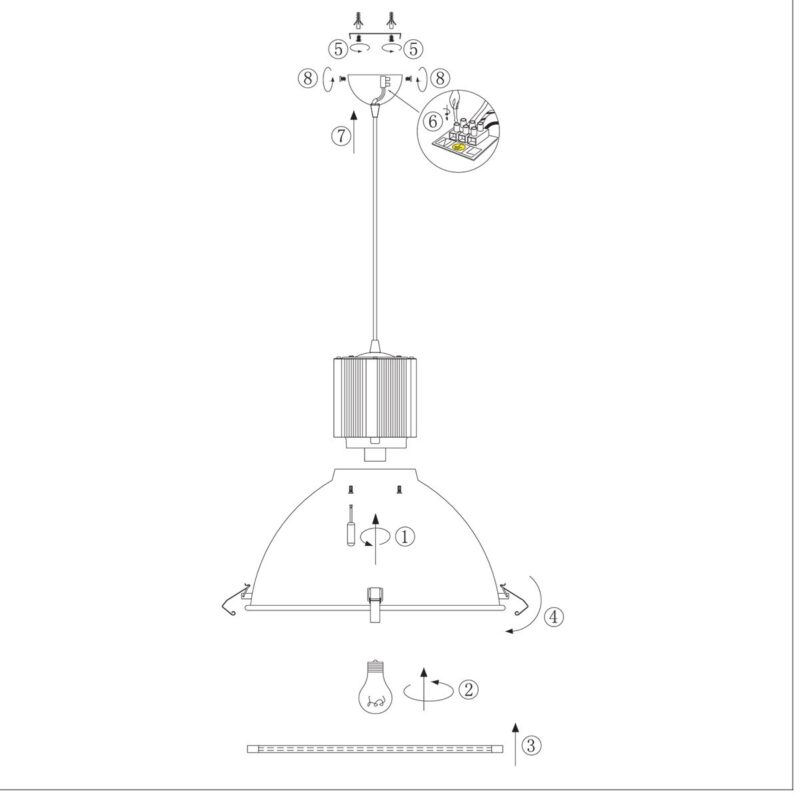 ⑤ ⑤
⑧ ⑧
⑥
⑦
①
④
②
③