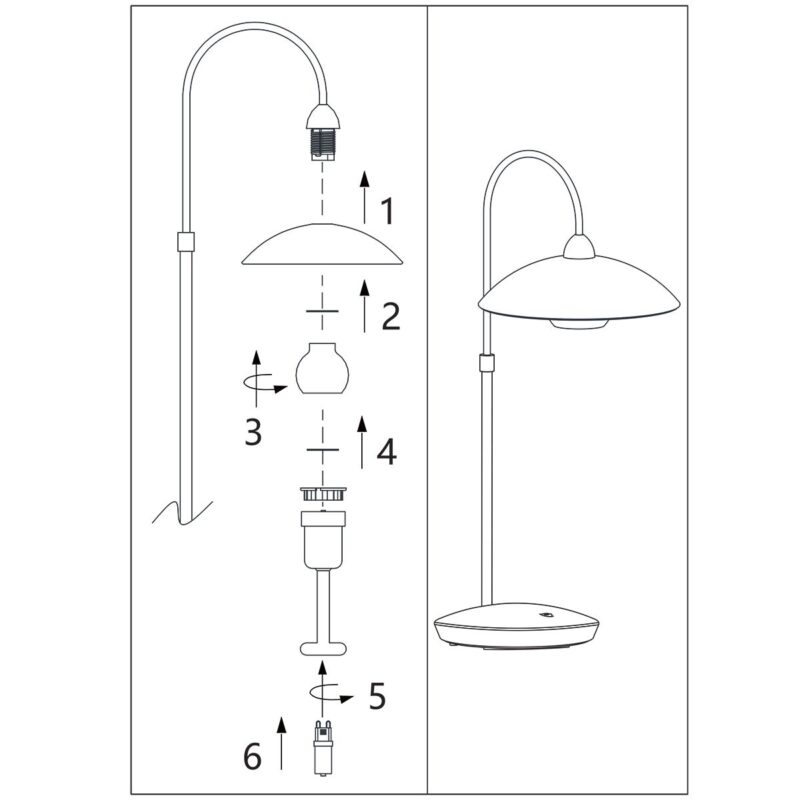 1
2
3
4
5
6