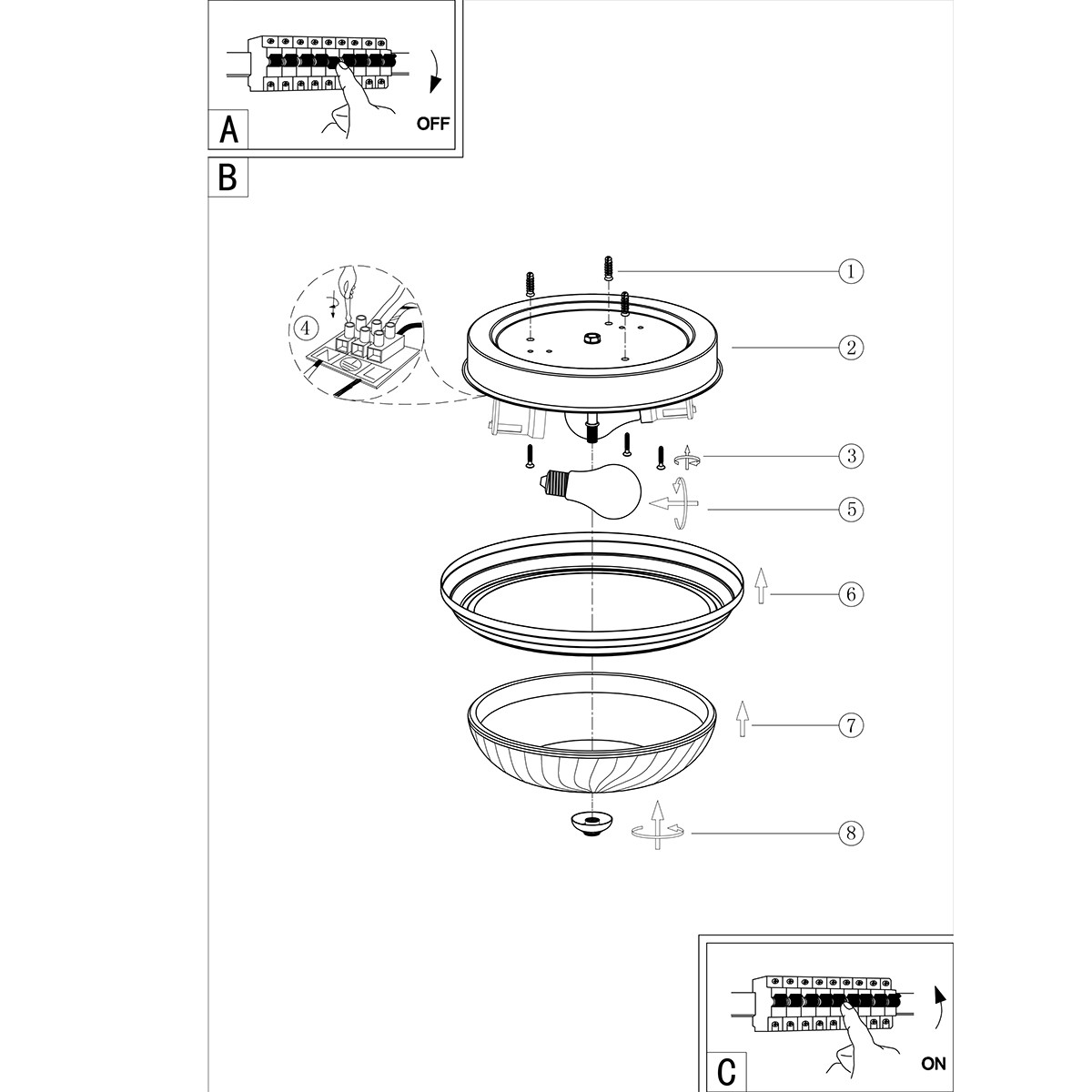 A
OFF
B
4
1
2
3
5
6
7
8
C
ON