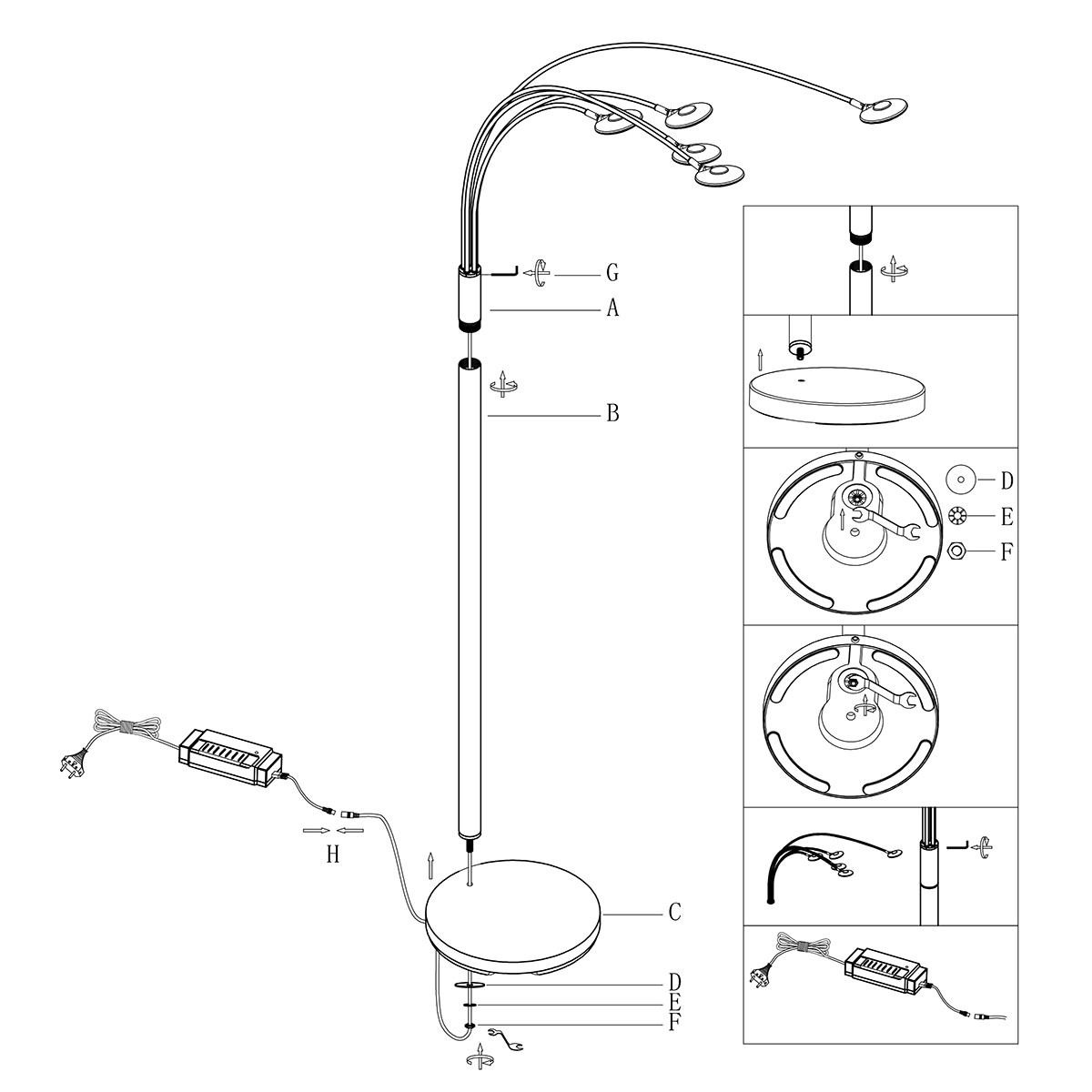 G
A
B
H
C
D
E
F
D
E
F