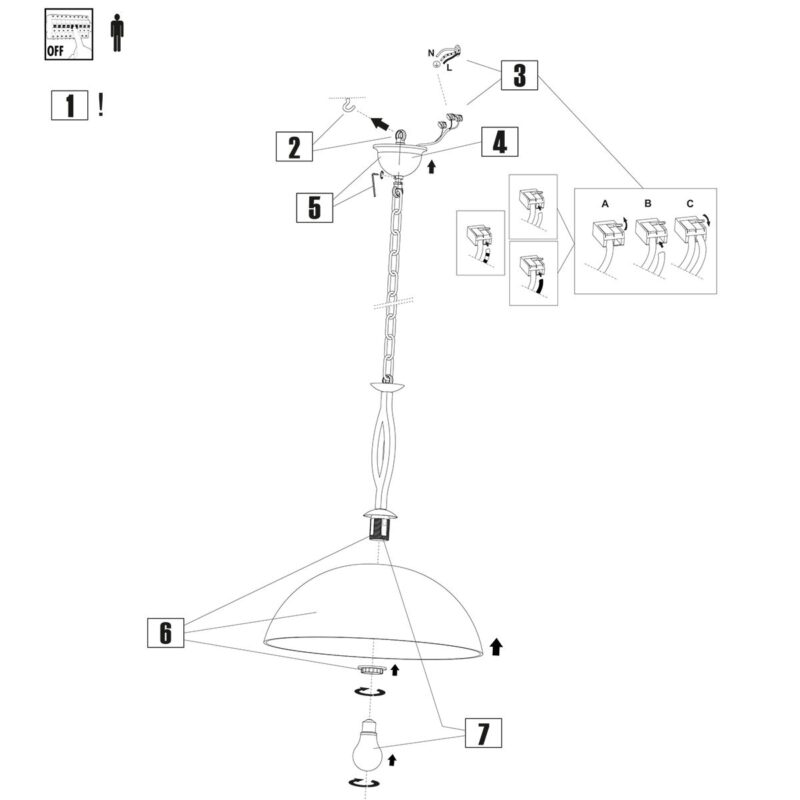 OFF

1 !

N
L

3

2

4

5

A B C

6

7