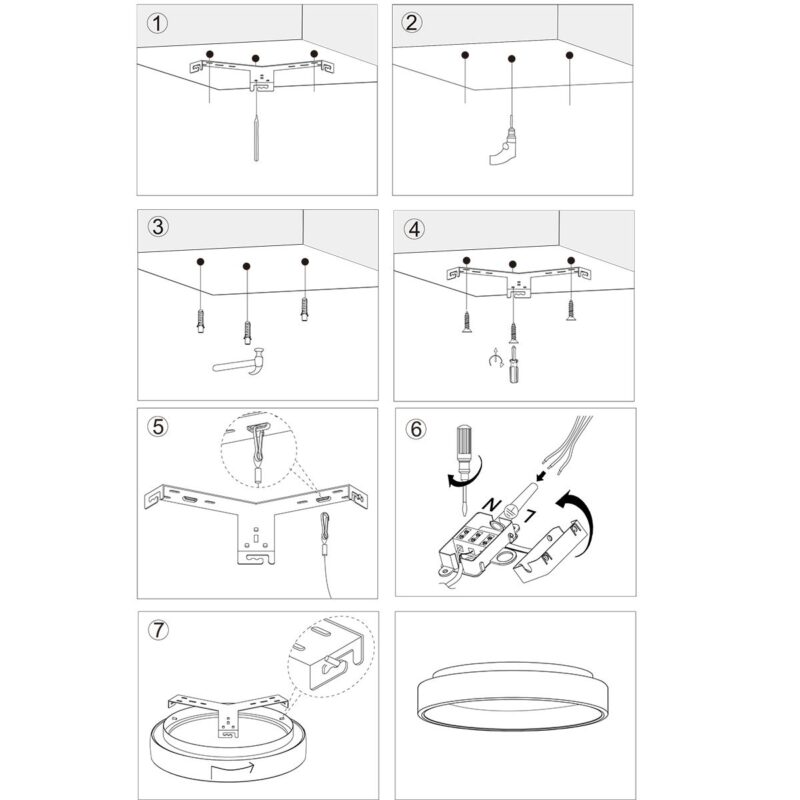 1

2

3

4

5

6

N

L

7