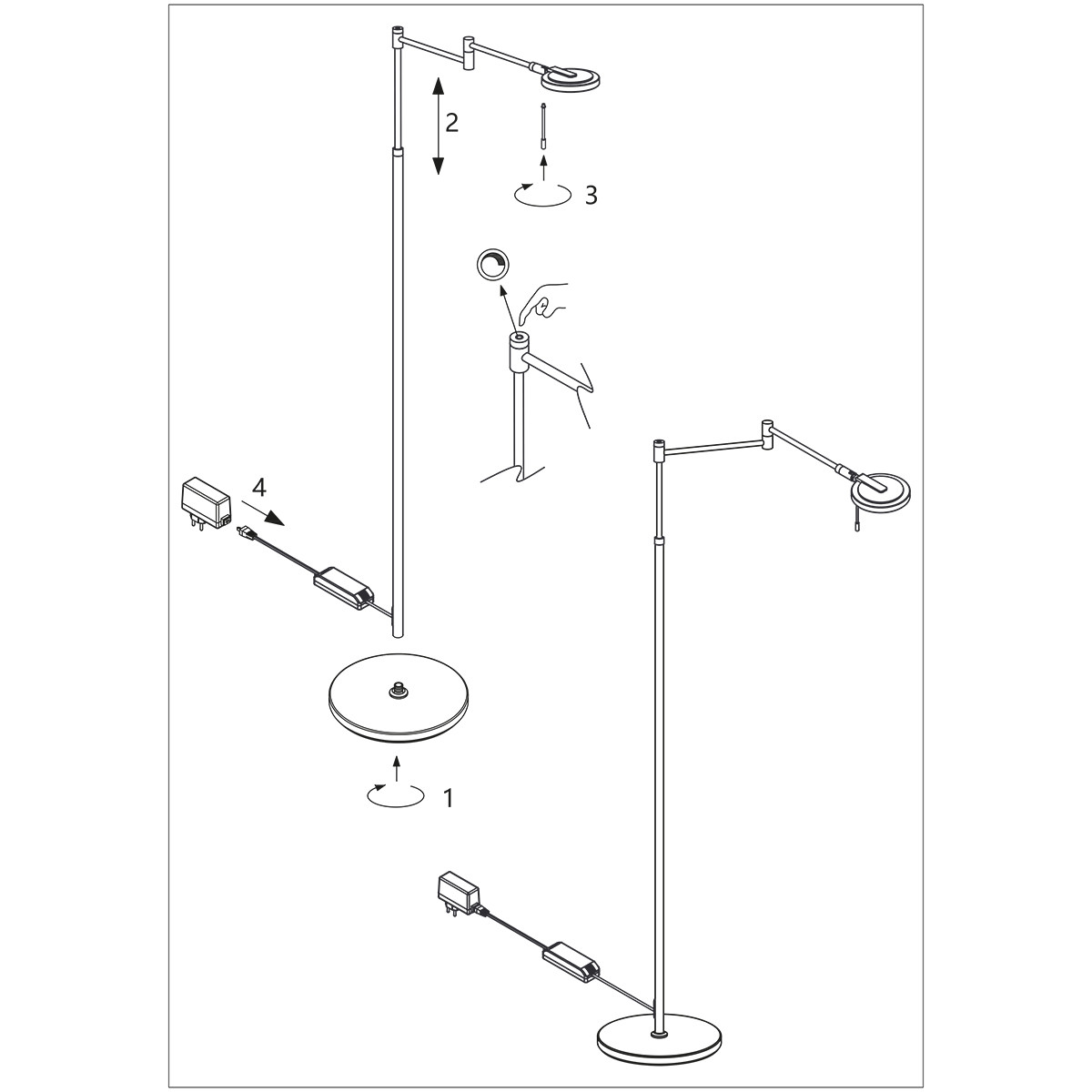 2

3

4

1