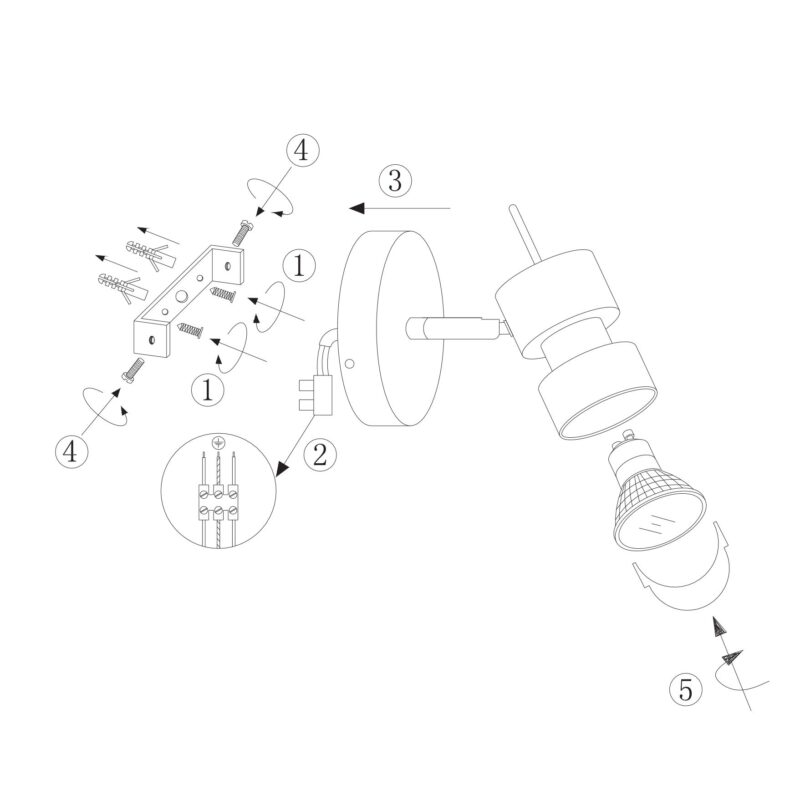 4
3
1
1
4
2
5