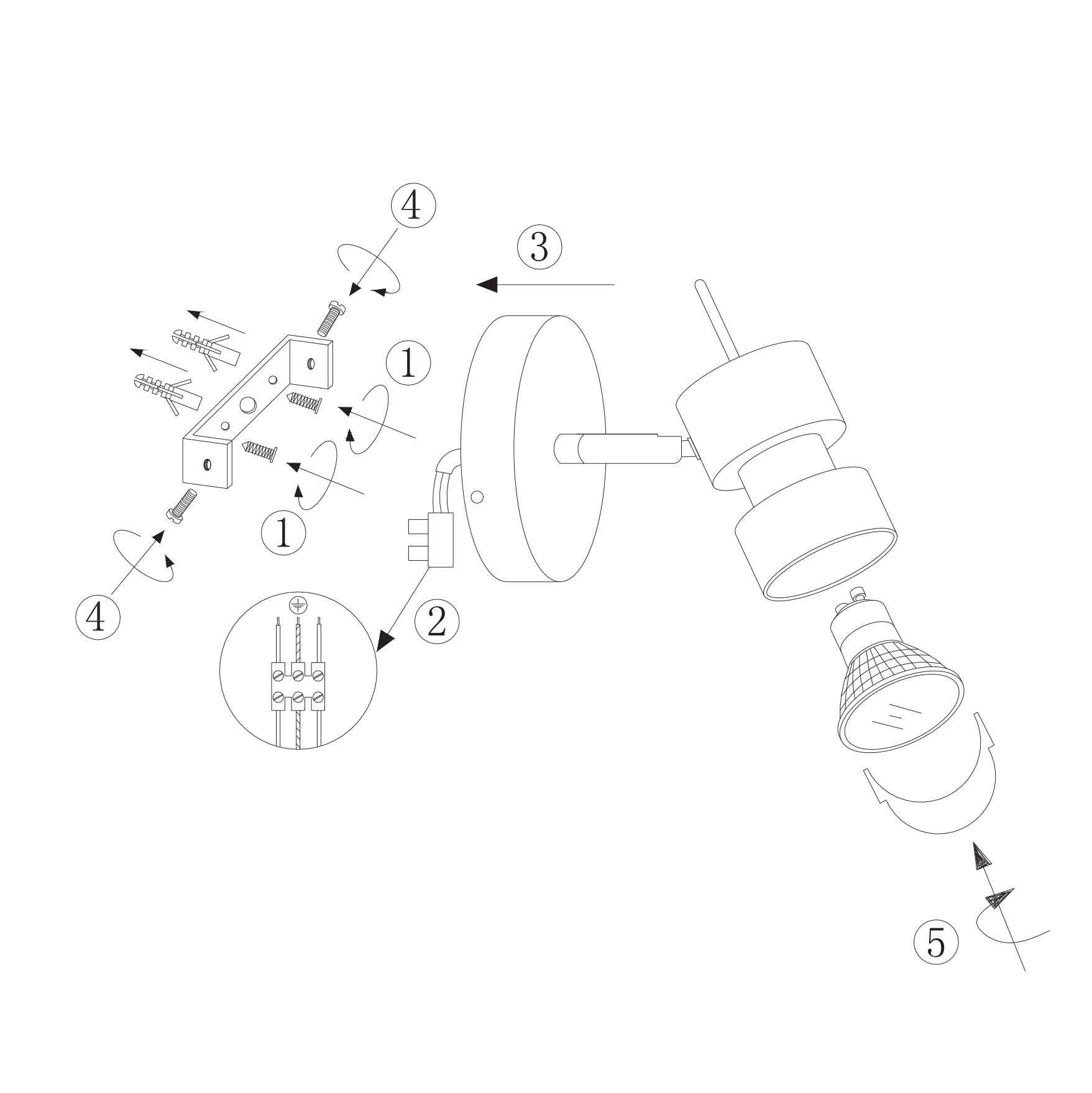 4

3

1

1

4

2

5