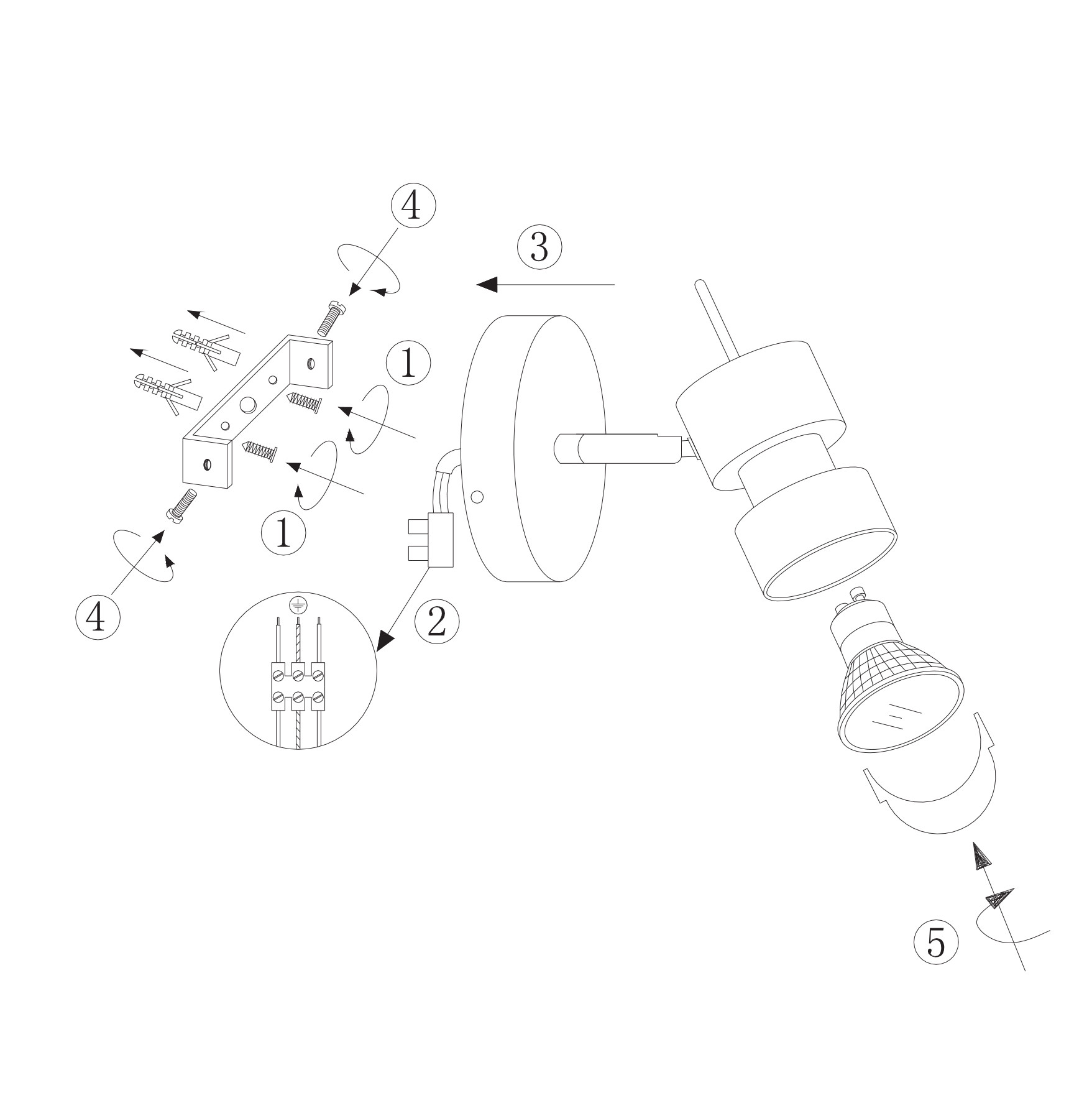 4

3

1

1

4

2

5