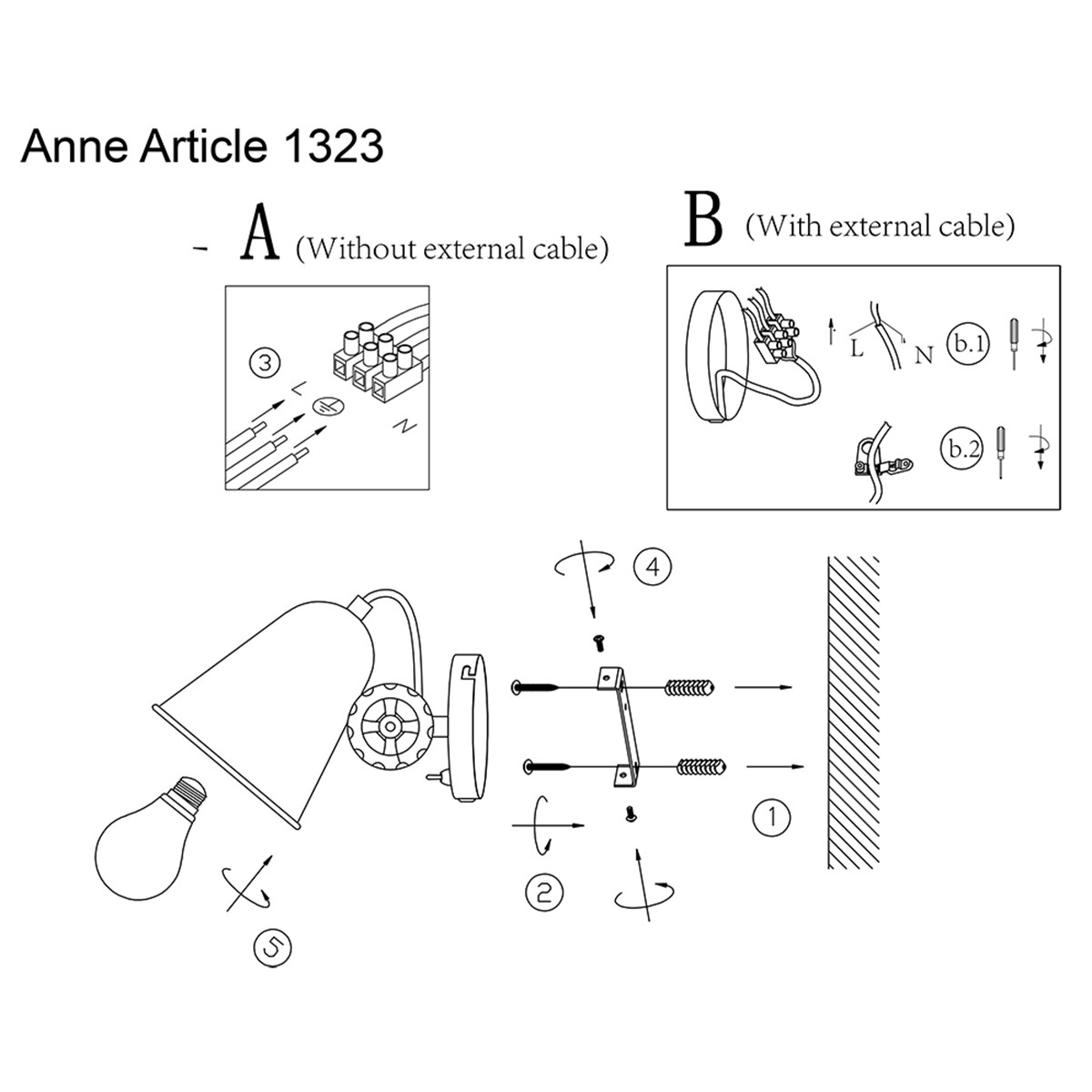 Anne Article 1323

- A (Without external cable)

③ L N

B (With external cable)

L N b.1

b.2

④

①

②

⑤