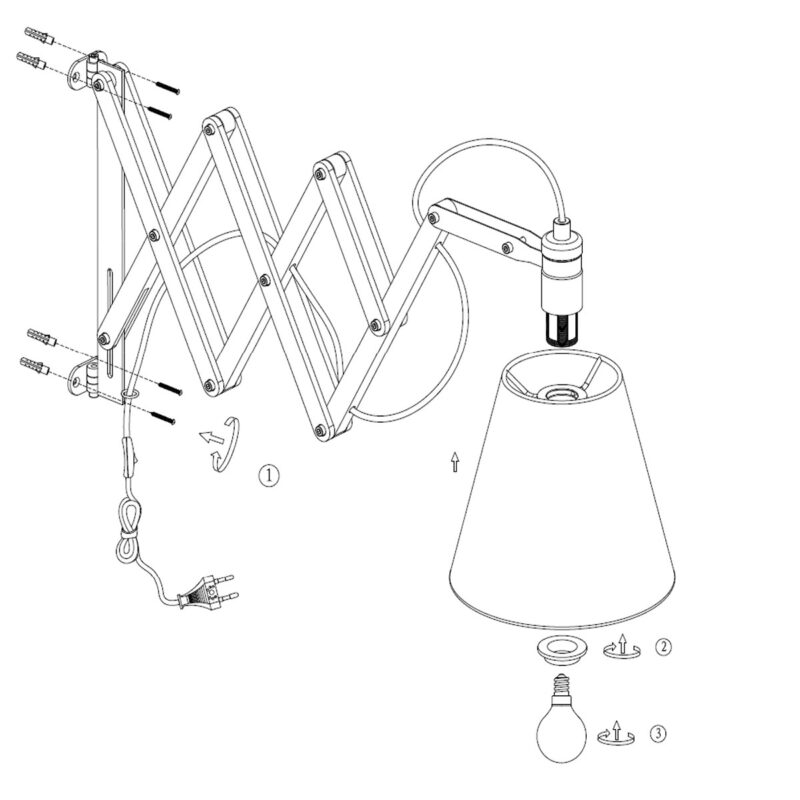 ①

②

③