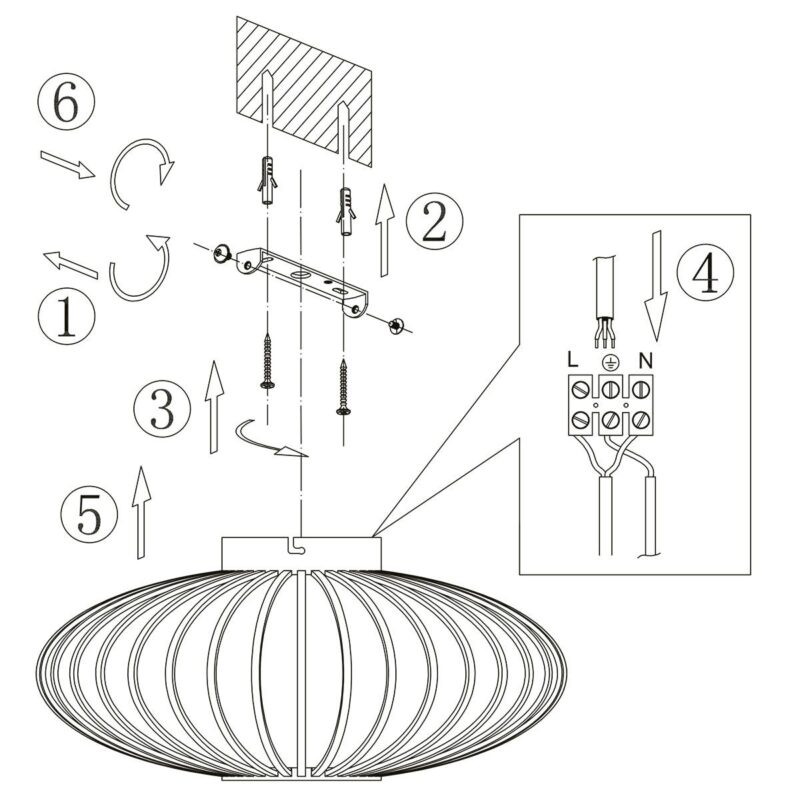 6

1

2

3

5

4

L

N