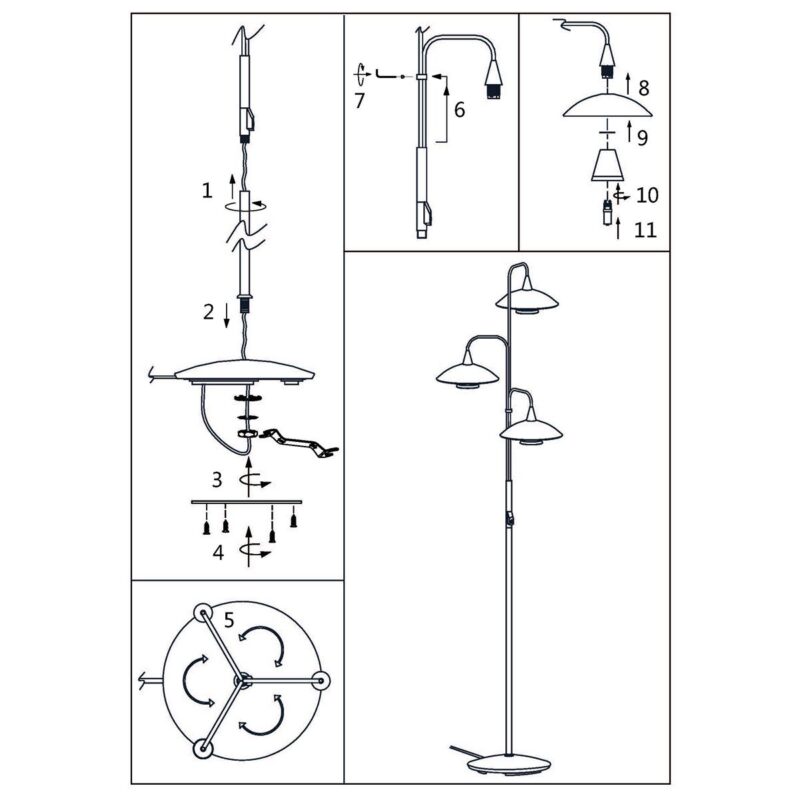 1

2

3

4

5

7

6

8

9

10

11