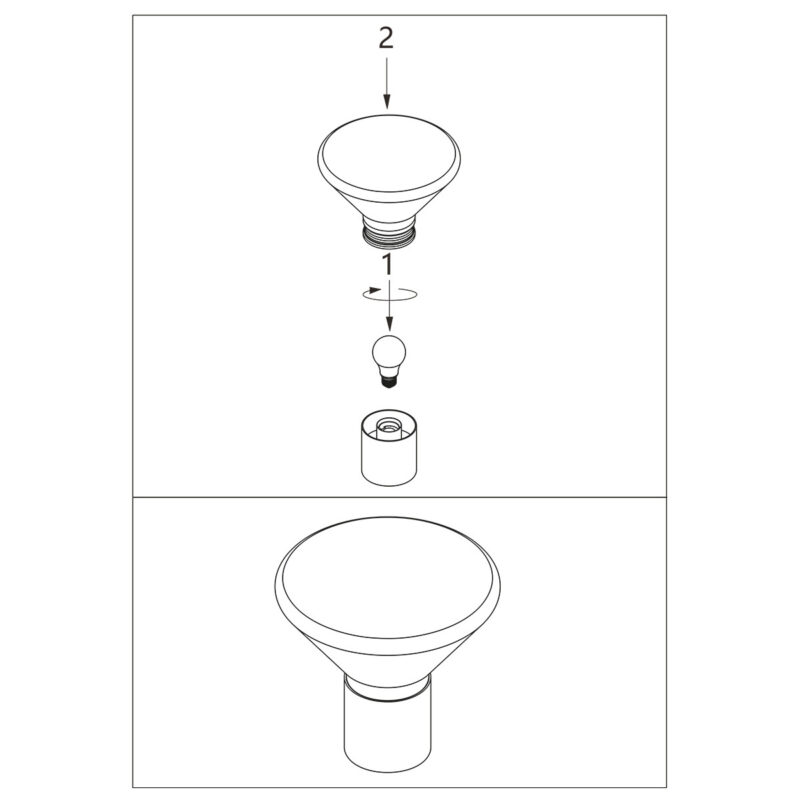 2

1