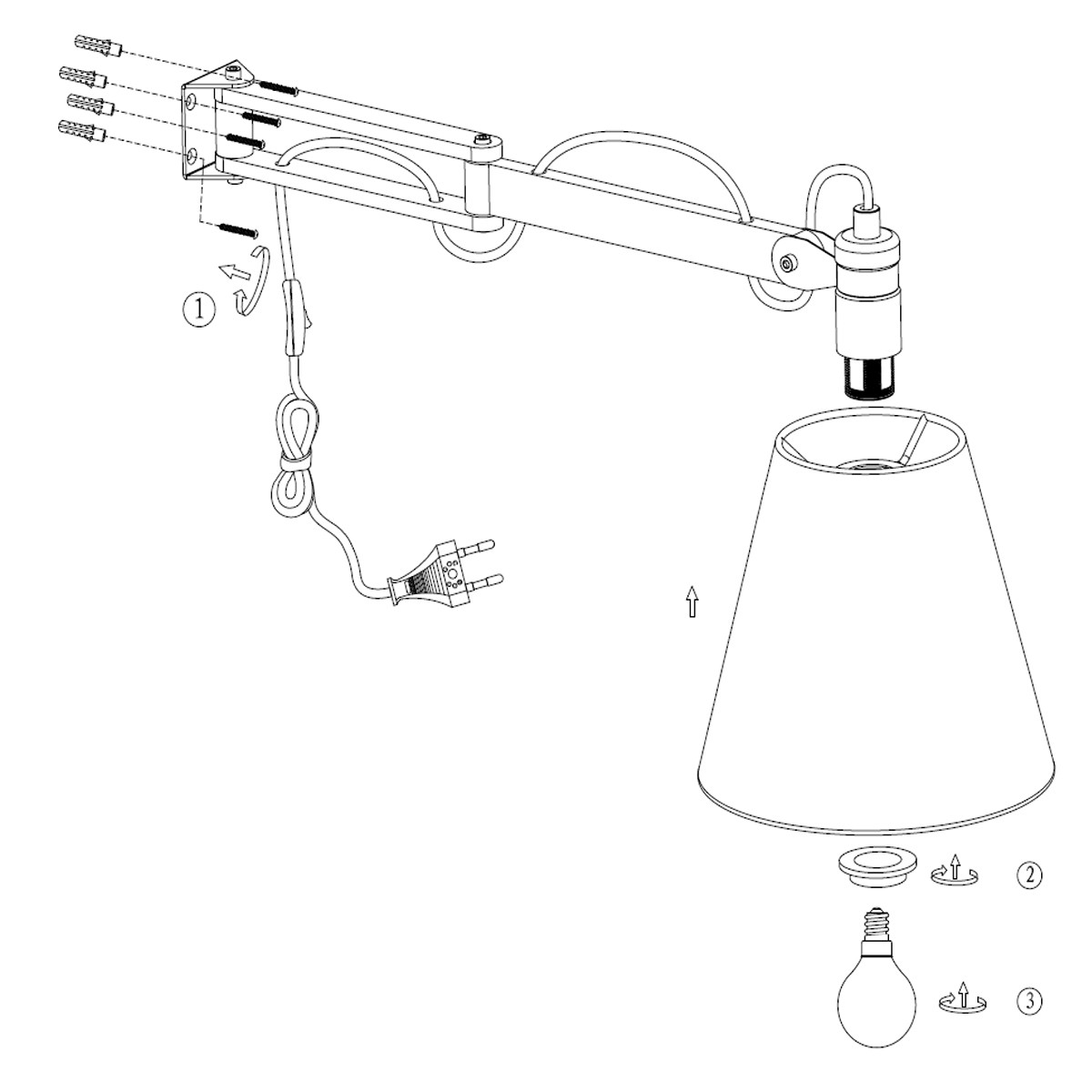 1

2

3