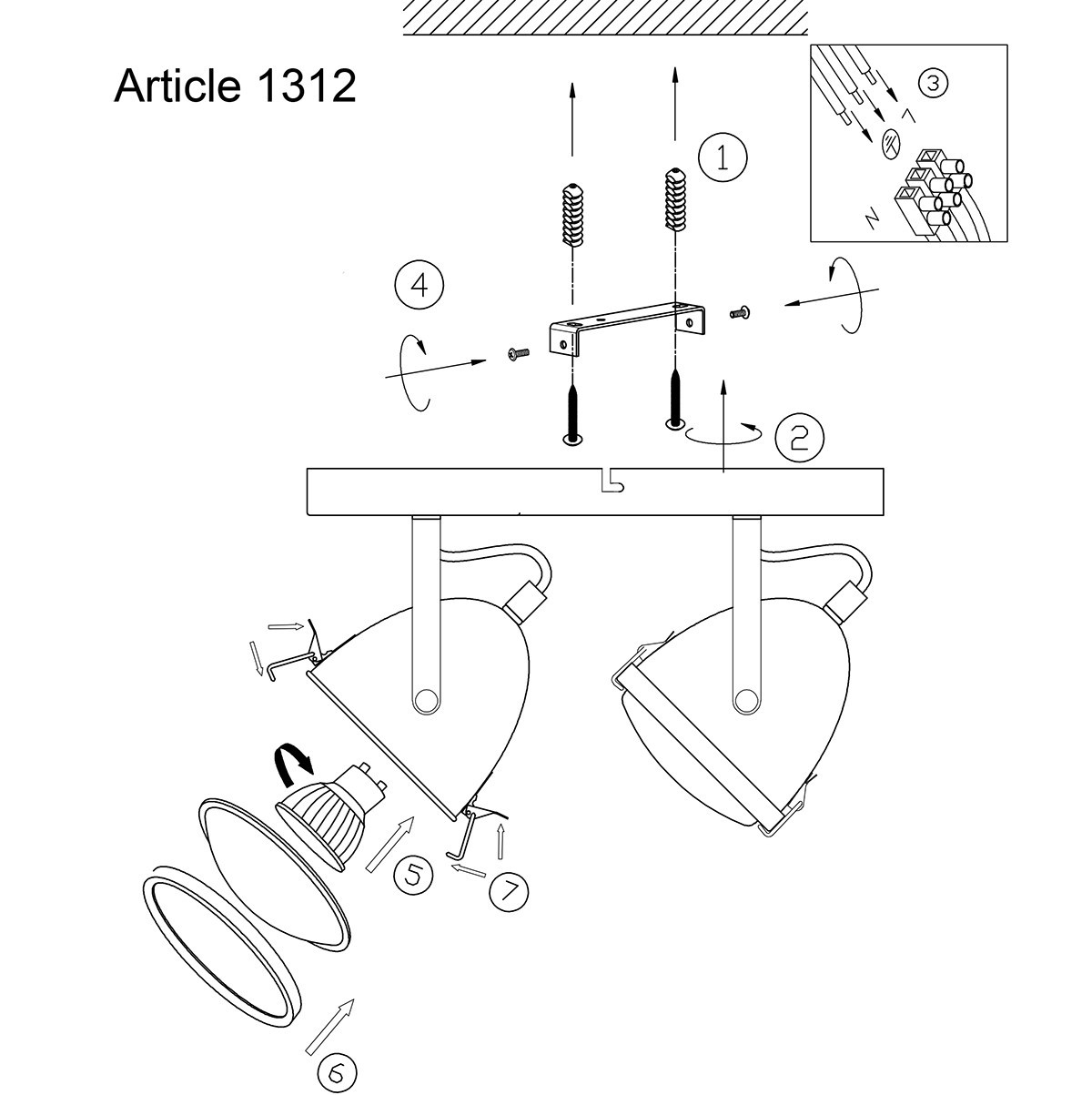 Article 1312

1

3

L

N

4

2

5

7

6