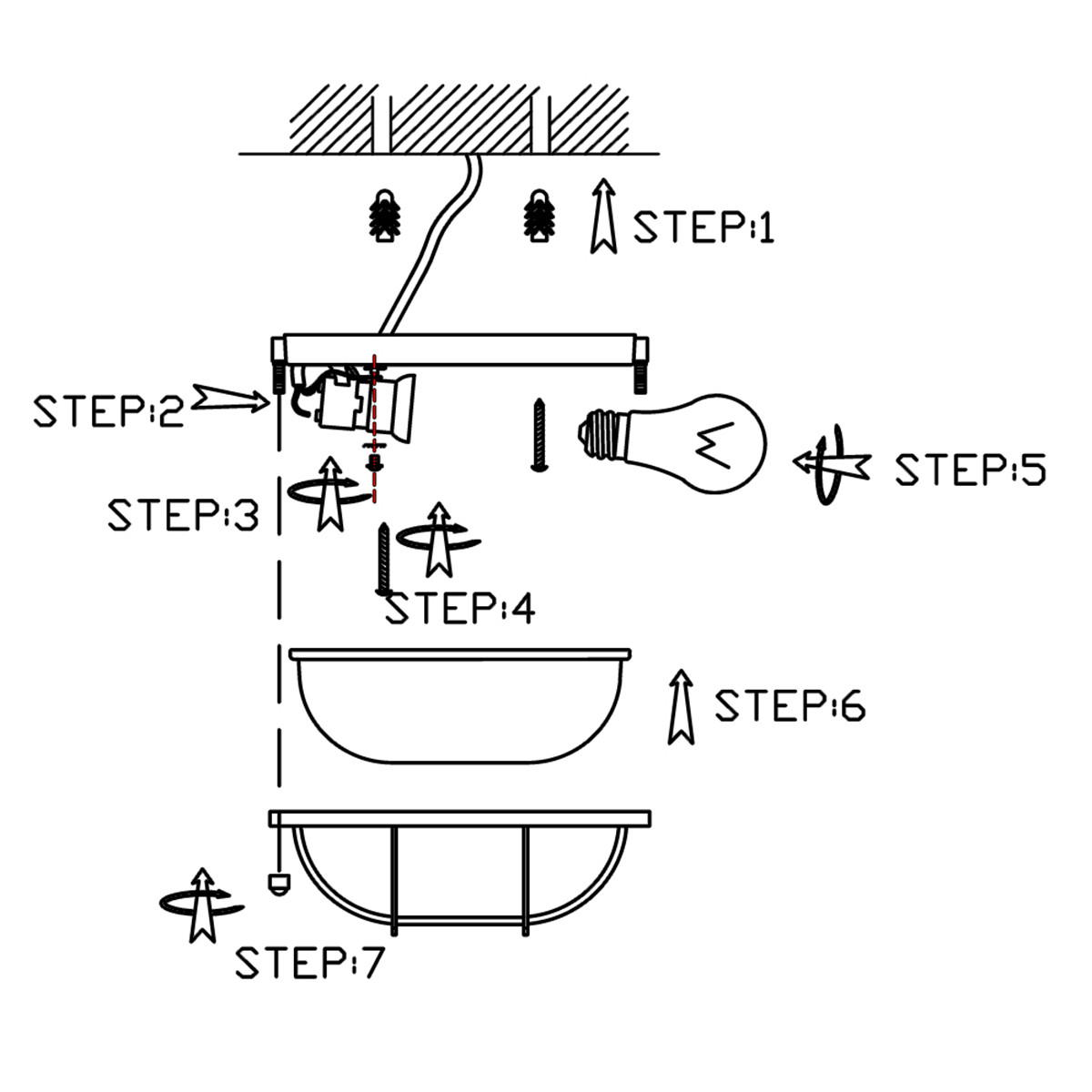 STEP:1

STEP:2

STEP:5

STEP:3

STEP:4

STEP:6

STEP:7