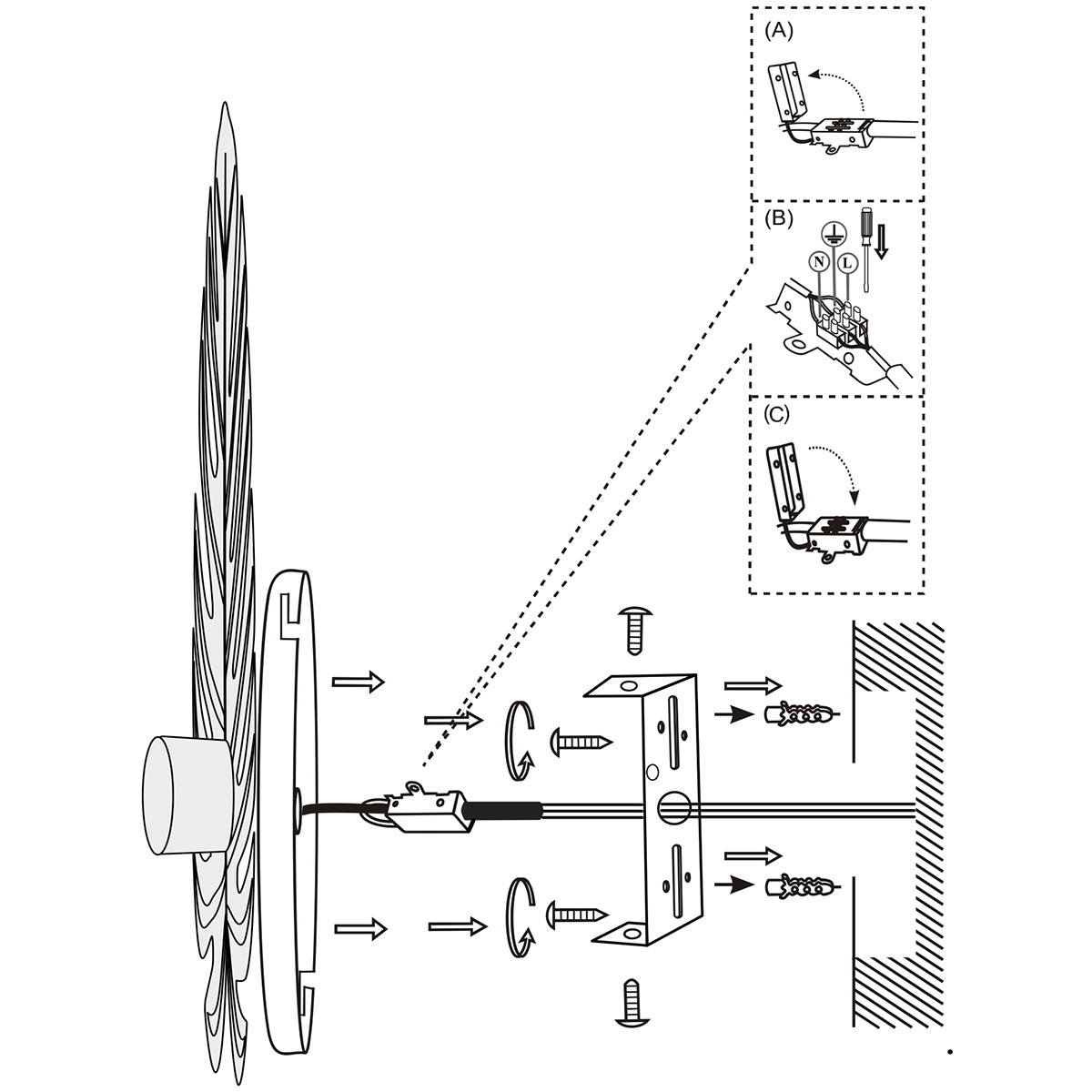 (A)

(B)

N

L

(C)