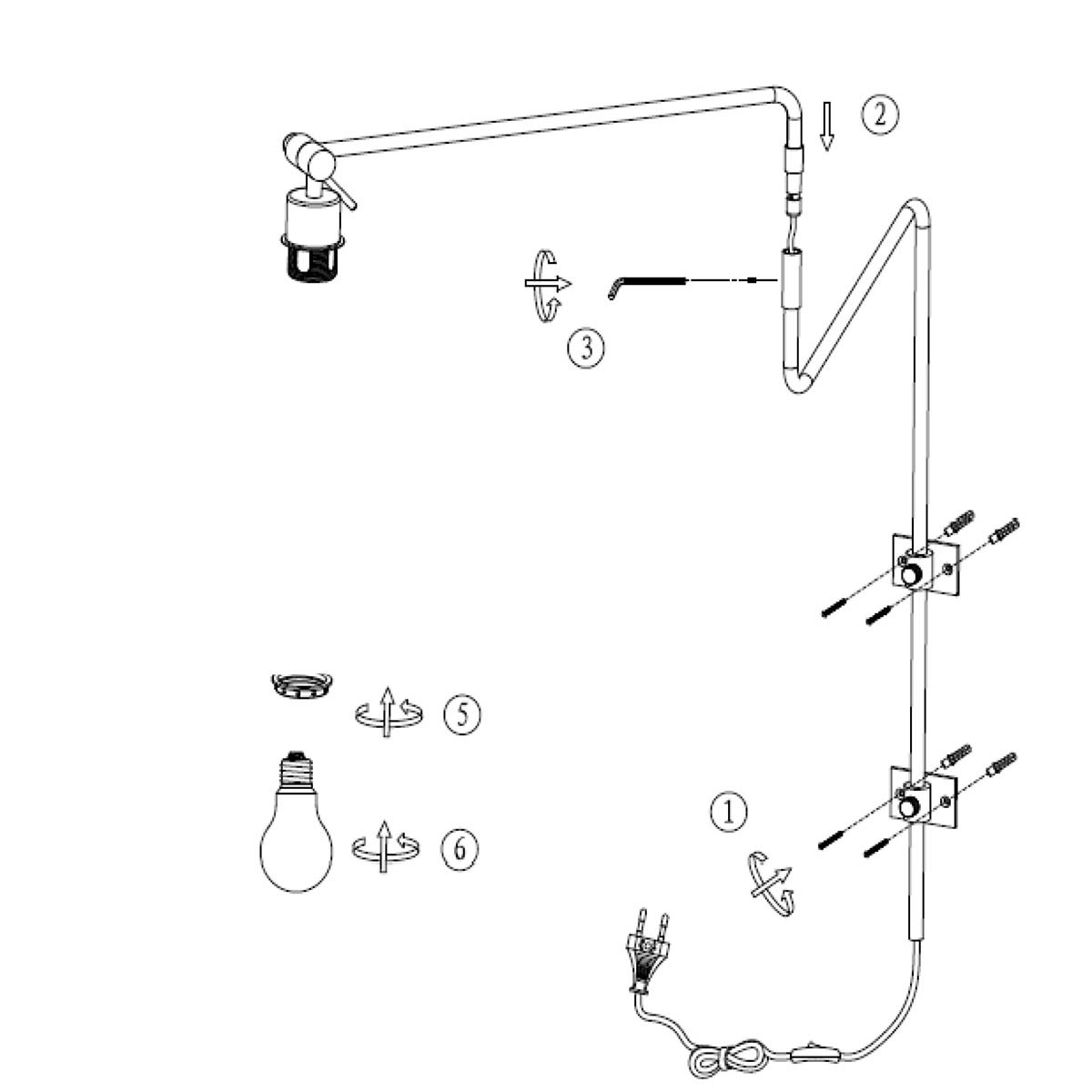 2

3

5

6

1