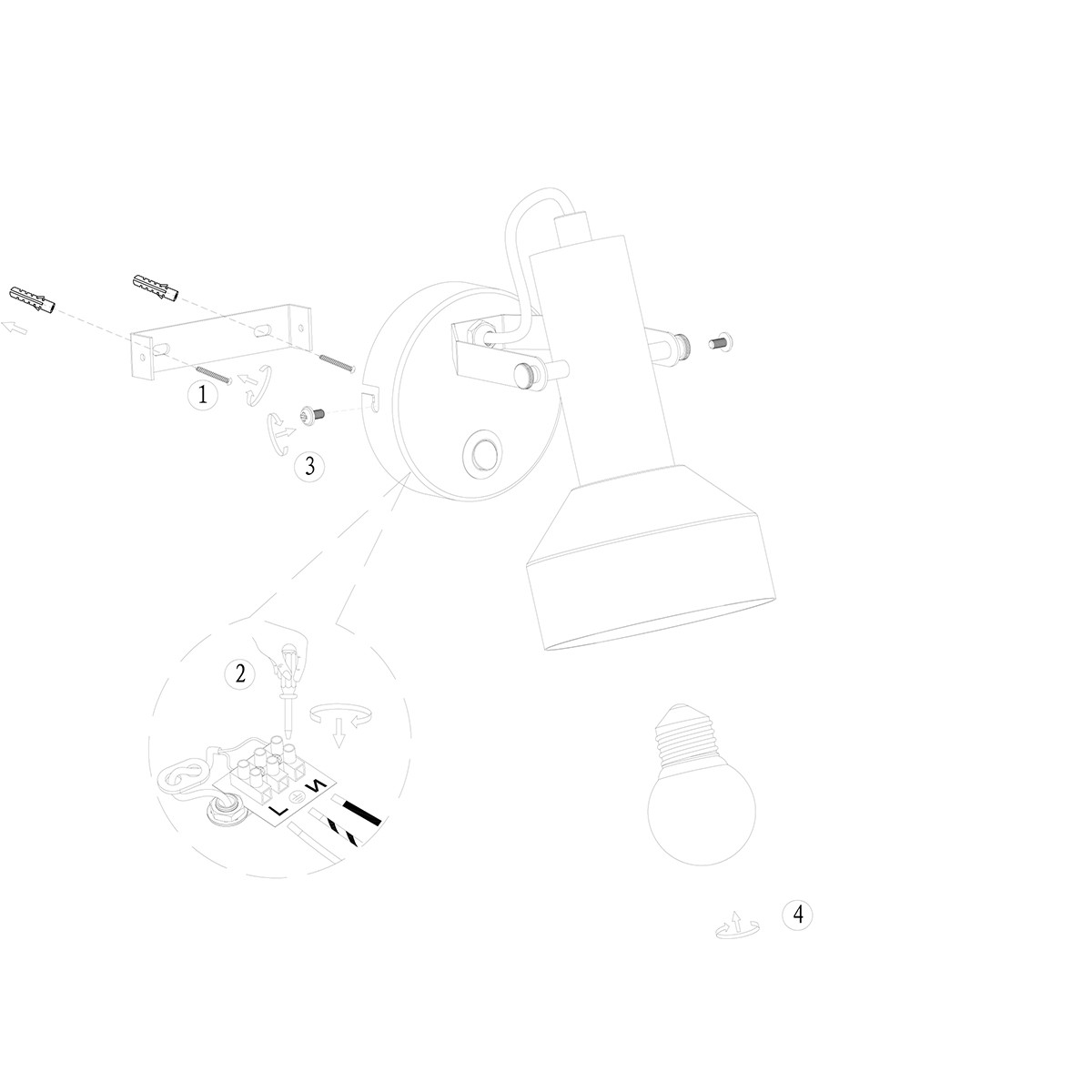 1
3
2
L
N
4