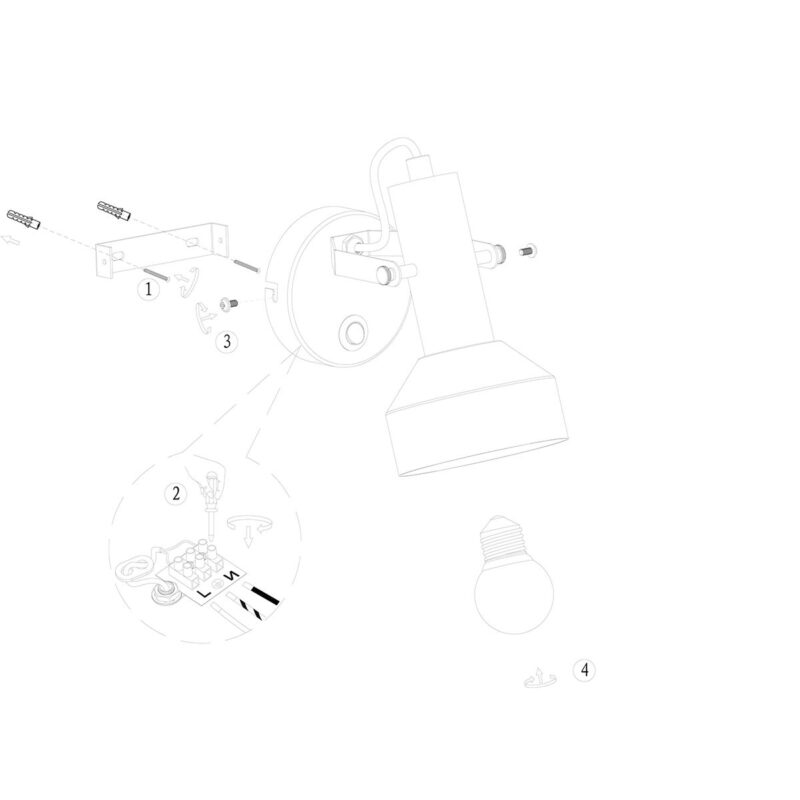 1

3

2

L

N

4