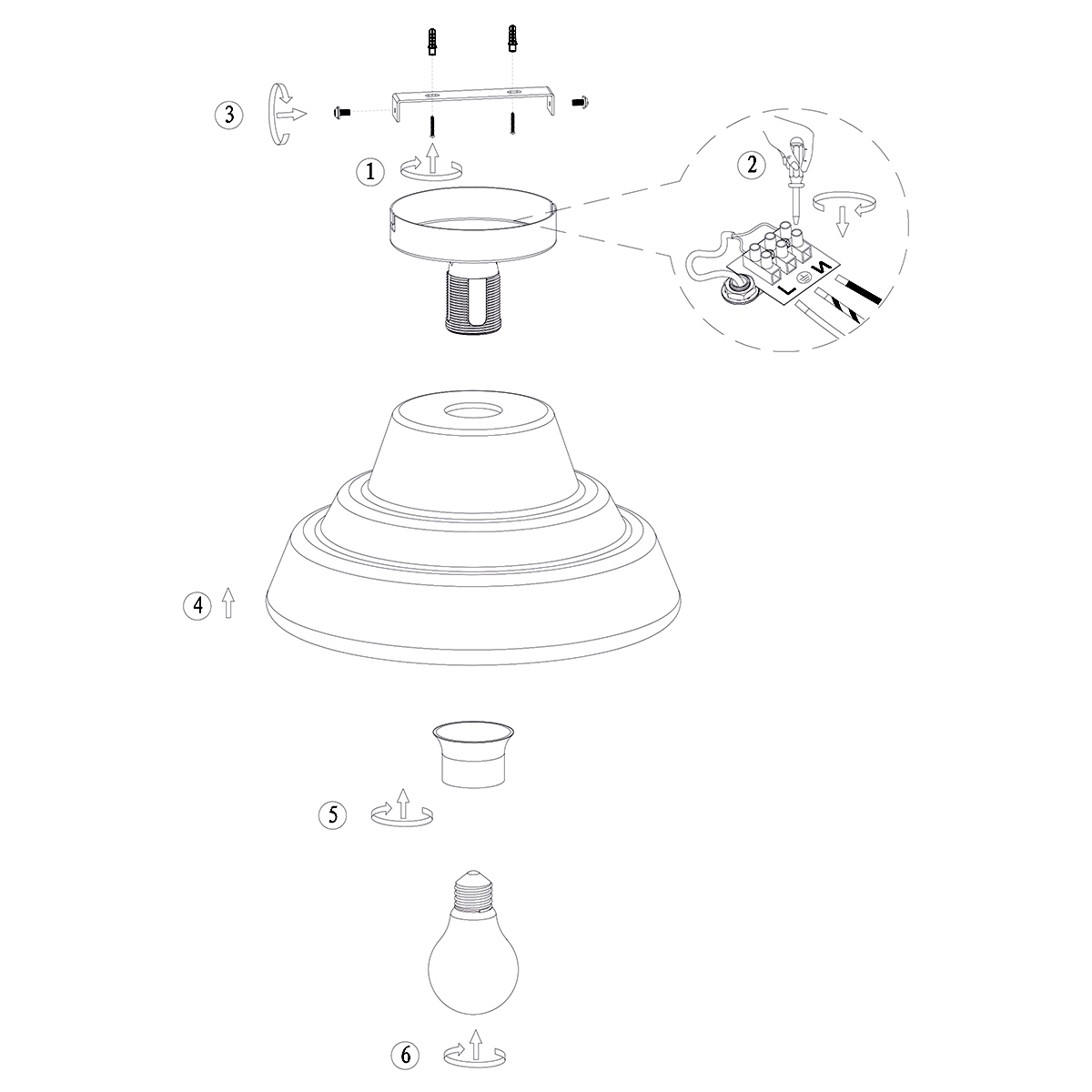 3

1

2

L

N

4

5

6