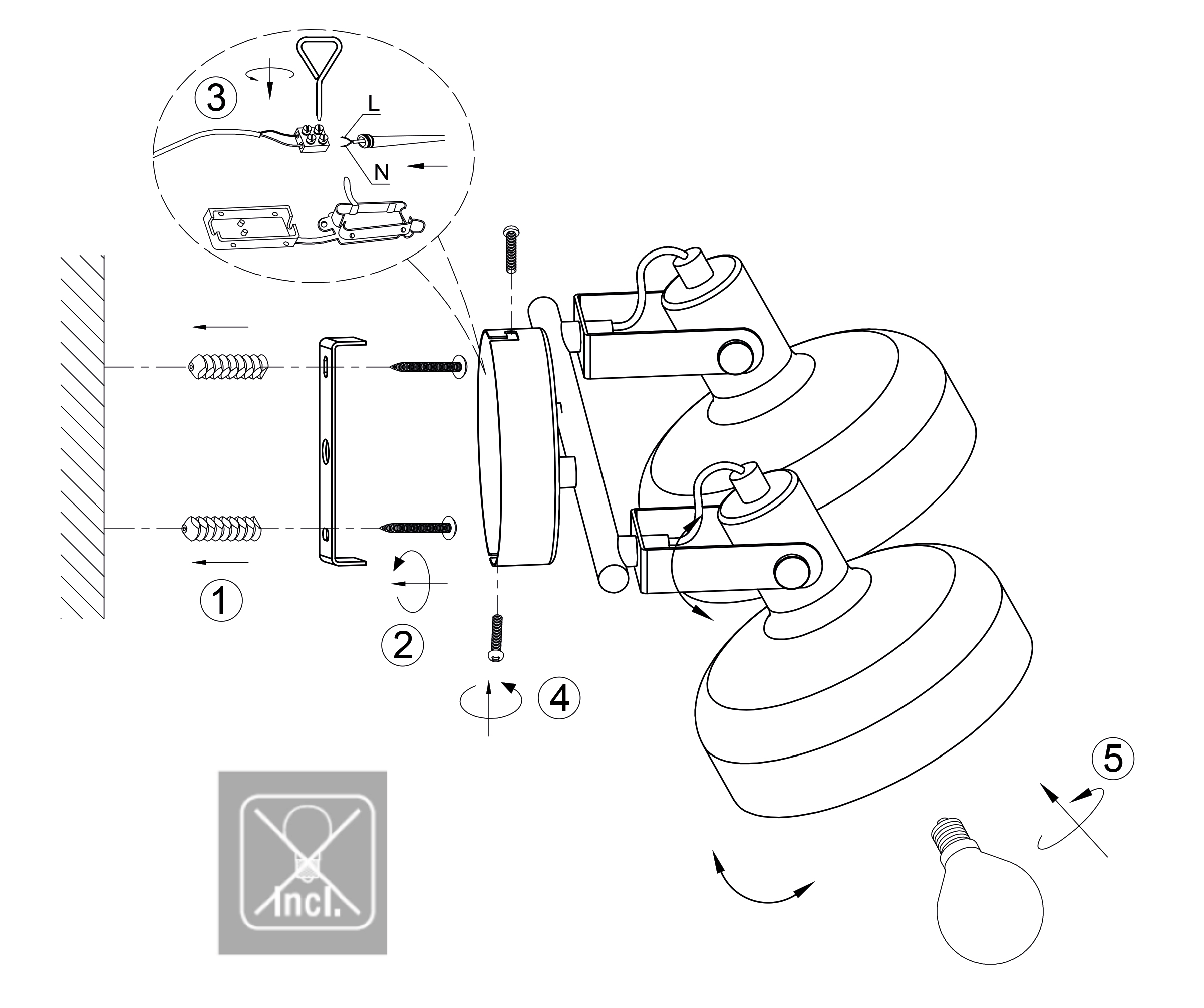 3
L
N
1
2
4
5
incl.