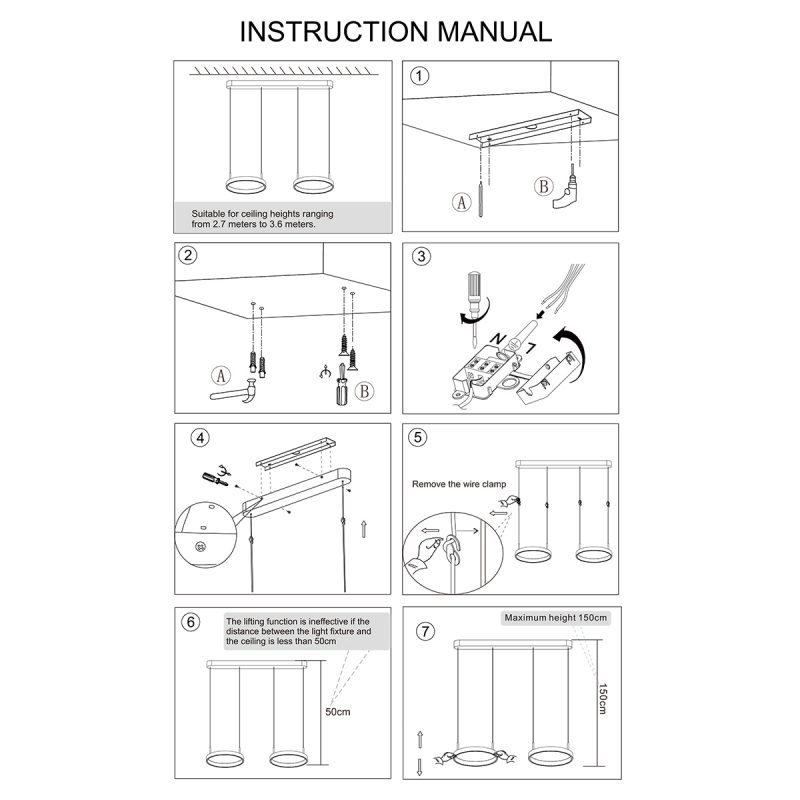 INSTRUCTION MANUAL

Suitable for ceiling heights ranging from 2.7 meters to 3.6 meters.

1

A

B

2

A

B

3

N

L

4

5

Remove the wire clamp

6

The lifting function is ineffective if the distance between the light fixture and the ceiling is less than 50cm

50cm

7

Maximum height 150cm

150cm